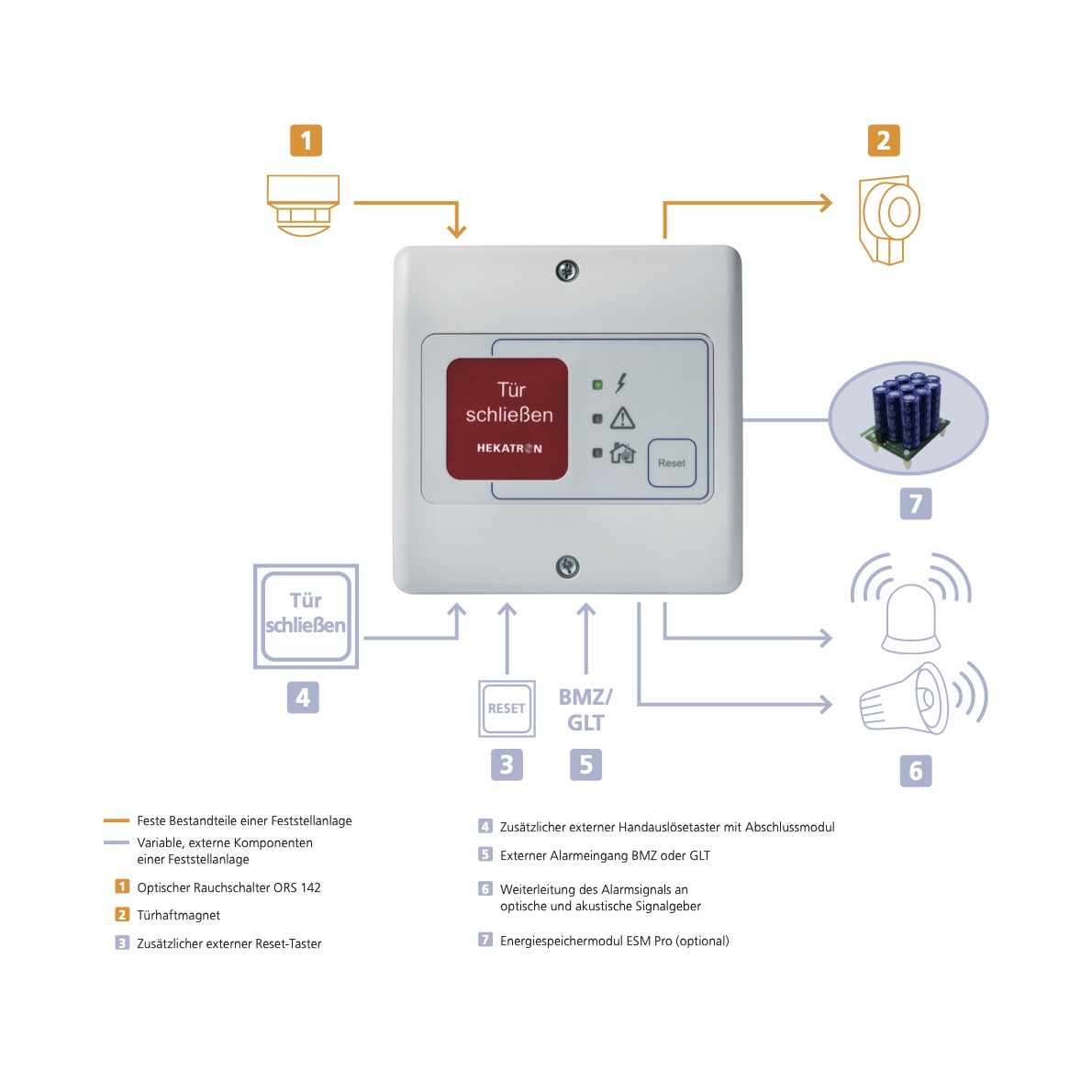 1

2

Tür schließen

HEKATRON

Reset

7

Tür schließen

4

RESET

3

BMZ/ GLT

5

6

Feste Bestandteile einer Feststellanlage

Variable, externe Komponenten einer Feststellanlage

1 Optischer Rauchschalter ORS 142

2 Türhaftmagnet

3 Zusätzlicher externer Reset-Taster

4 Zusätzlicher externer Handauslösetaster mit Abschlussmodul

5 Externer Alarmeingang BMZ oder GLT

6 Weiterleitung des Alarmsignals an optische und akustische Signalgeber

7 Energiespeichermodul ESM Pro (optional)