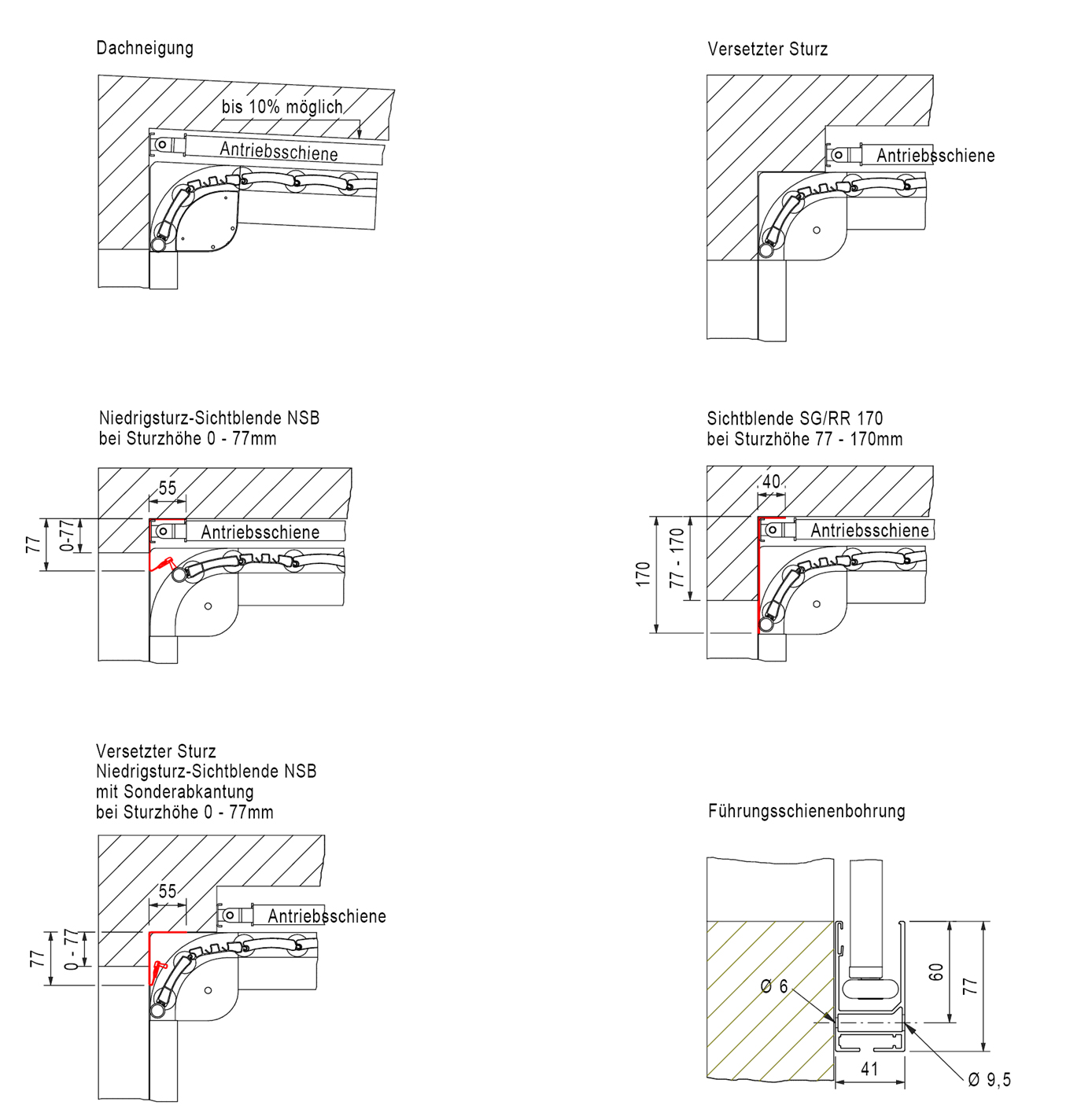 Dachneigung

bis 10% möglich

Antriebsschiene

Versetzter Sturz

Antriebsschiene

Niedrigsturz-Sichtblende NSB
bei Sturzhöhe 0 - 77mm

55

77

0-77

Antriebsschiene

Sichtblende SG/RR 170
bei Sturzhöhe 77 - 170mm

40

170

77 - 170

Antriebsschiene

Versetzter Sturz
Niedrigsturz-Sichtblende NSB
mit Sonderabkantung
bei Sturzhöhe 0 - 77mm

55

77

0 - 77

Antriebsschiene

Führungsschienenbohrung

Ø 6

60

77

41

Ø 9,5